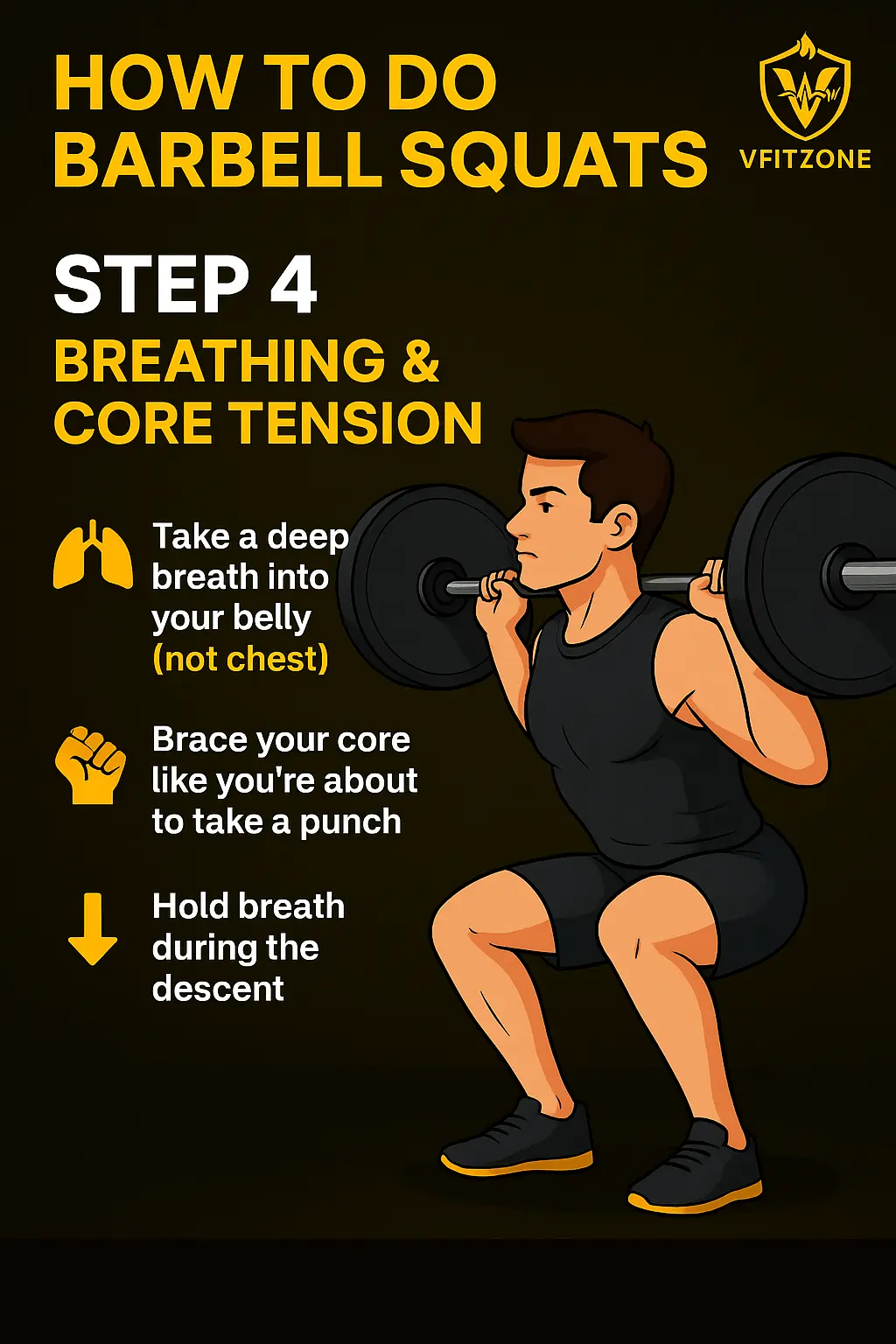 HOW TO DO BARBELL SQUATS

VFITZONE

STEP 4

BREATHING & CORE TENSION

Take a deep breath into your belly (not chest)

Brace your core like you're about to take a punch

Hold breath during the descent